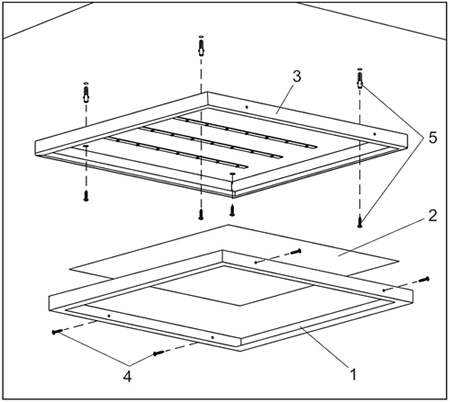 3
5
2
4
1